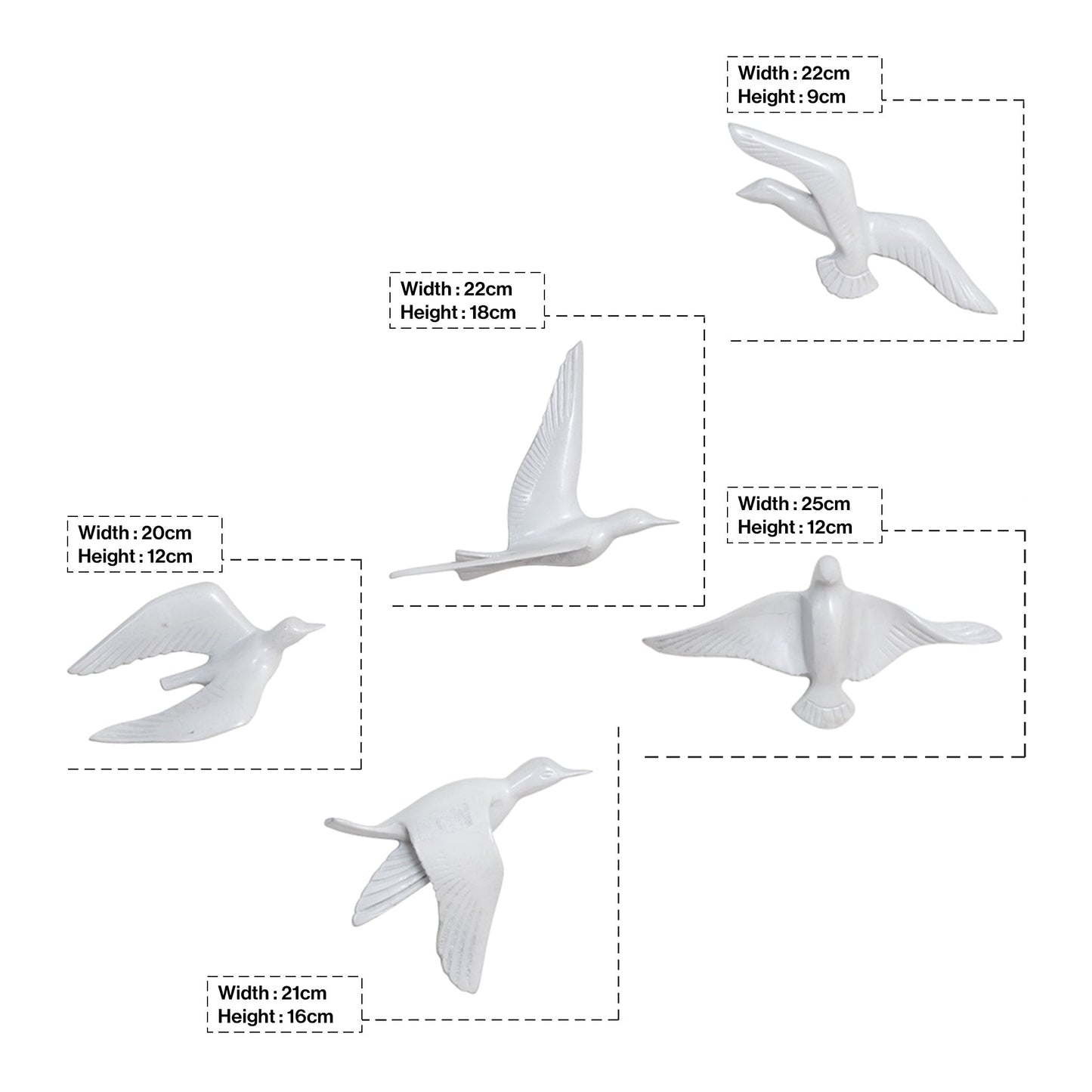 Width : 22cm
Height : 9cm

Width : 22cm
Height : 18cm

Width : 25cm
Height : 12cm

Width : 20cm
Height : 12cm

Width : 21cm
Height : 16cm