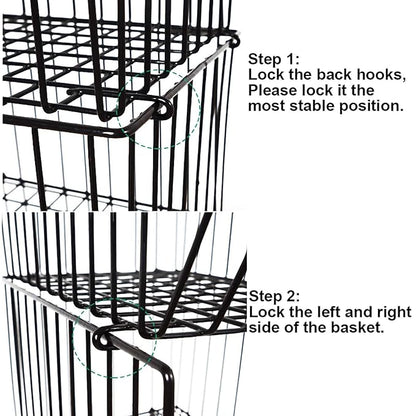 Step 1:
Lock the back hooks, Please lock it the most stable position.

Step 2:
Lock the left and right side of the basket.