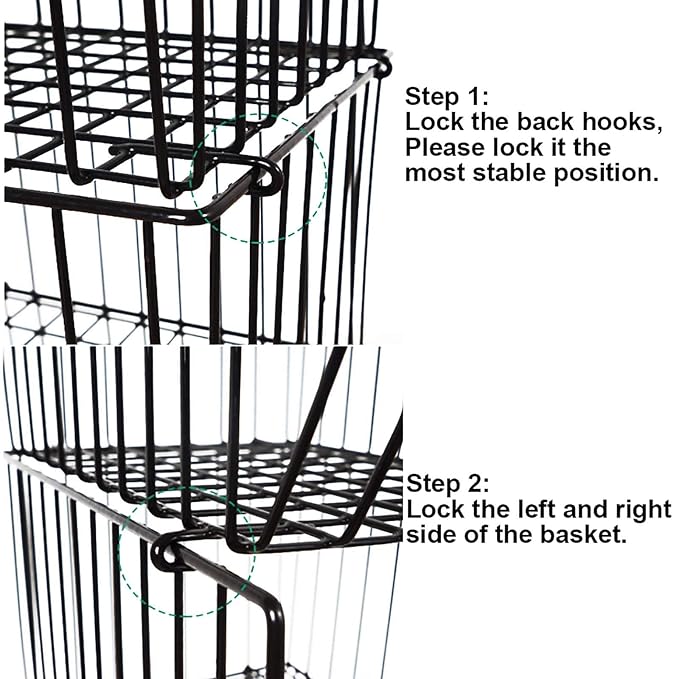 Step 1:
Lock the back hooks, Please lock it the most stable position.

Step 2:
Lock the left and right side of the basket.